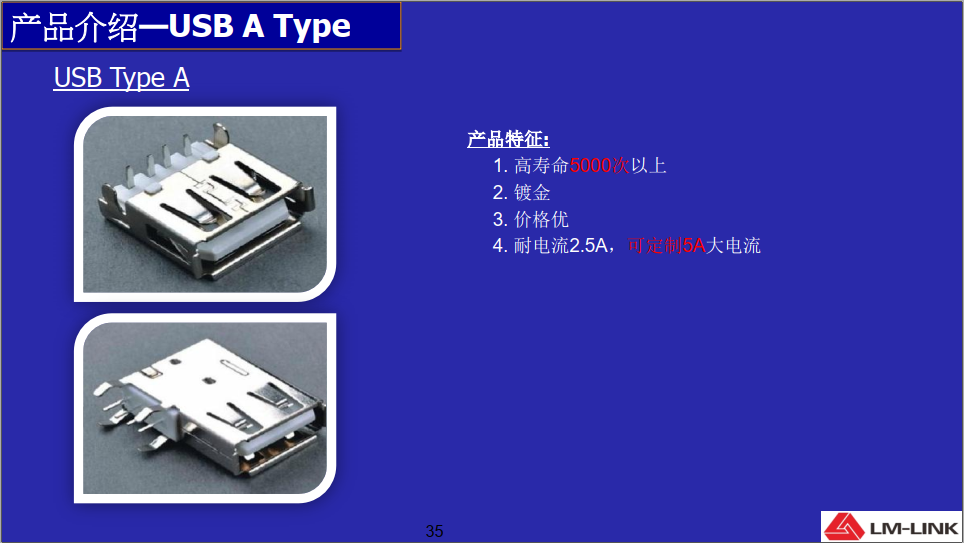 产品介绍—USB A Type

USB Type A

产品特征:

1. 高寿命5000次以上
2. 镀金
3. 价格优
4. 耐电流2.5A，可定制5A大电流

35

LM-LINK